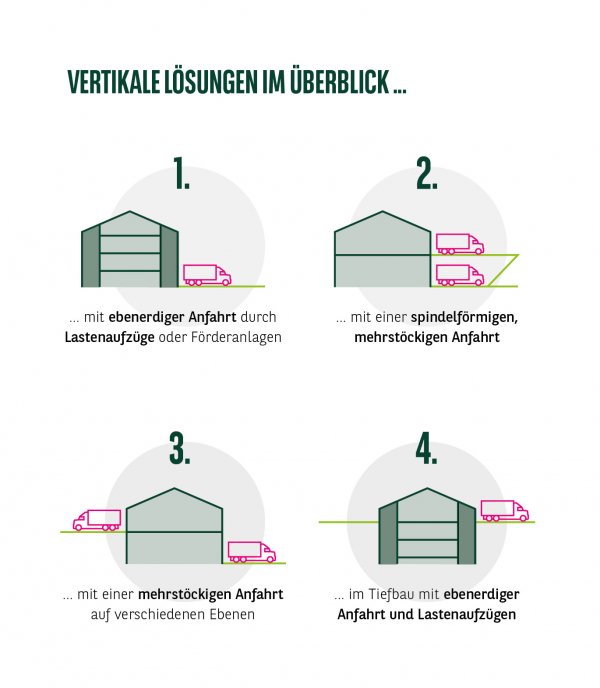 VERTIKALE LÖSUNGEN IM ÜBERBLICK ...

1.

... mit ebenerdiger Anfahrt durch Lastenaufzüge oder Förderanlagen

2.

... mit einer spindelförmigen, mehrstöckigen Anfahrt

3.

... mit einer mehrstöckigen Anfahrt auf verschiedenen Ebenen

4.

... im Tiefbau mit ebenerdiger Anfahrt und Lastenaufzügen